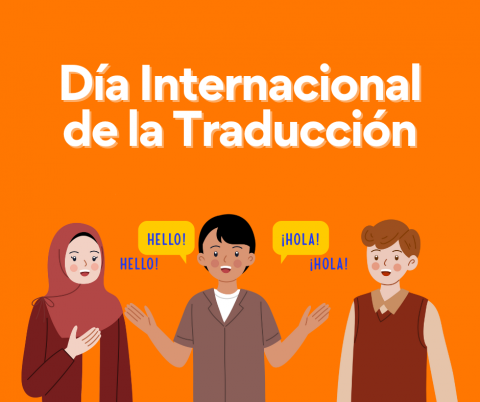 Día Internacional de la Traducción

HELLO!

HELLO!

¡HOLA!

¡HOLA!